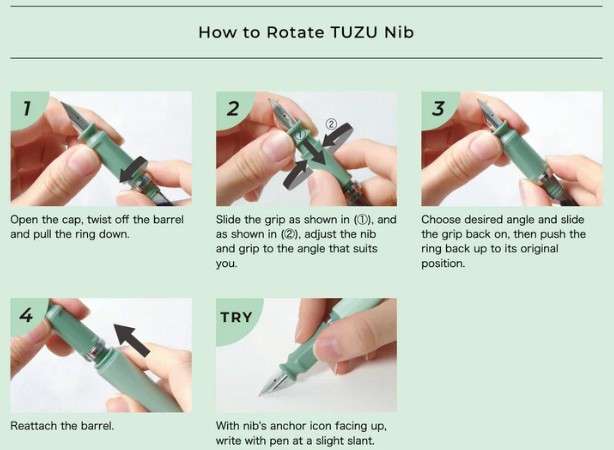 How to Rotate TUZU Nib

1

Open the cap, twist off the barrel and pull the ring down.

2

①

②

Slide the grip as shown in (①), and as shown in (②), adjust the nib and grip to the angle that suits you.

3

Choose desired angle and slide the grip back on, then push the ring back up to its original position.

4

Reattach the barrel.

TRY

With nib's anchor icon facing up, write with pen at a slight slant.